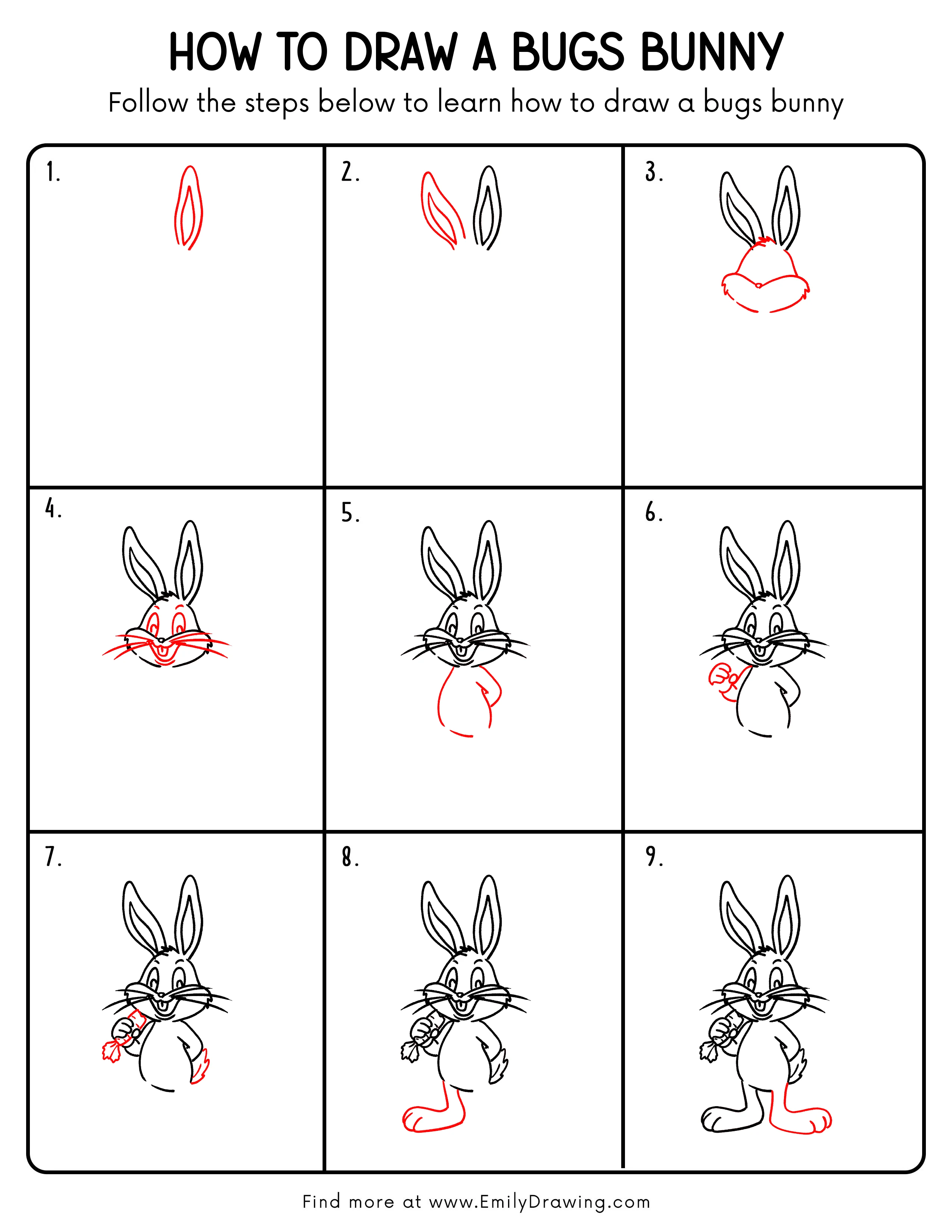 HOW TO DRAW A BUGS BUNNY

Follow the steps below to learn how to draw a bugs bunny

1.

2.

3.

4.

5.

6.

7.

8.

9.

Find more at www.EmilyDrawing.com